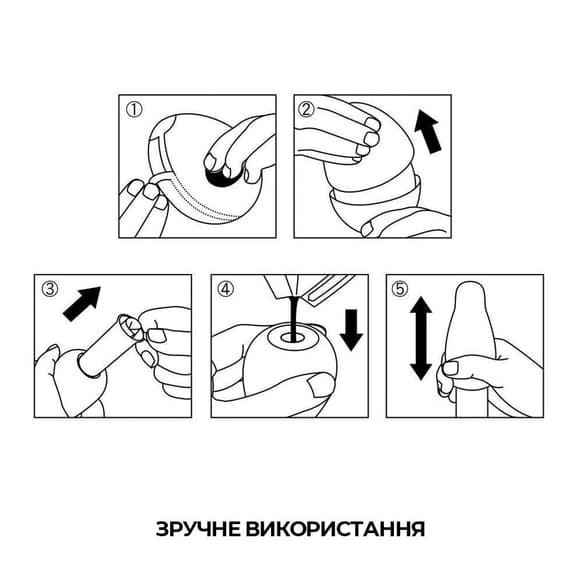 ①

②

③

④

⑤

ЗРУЧНЕ ВИКОРИСТАННЯ