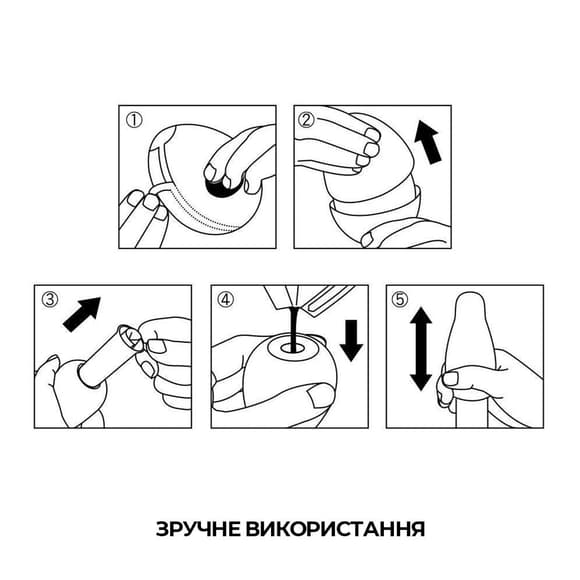 ①

②

③

④

⑤

ЗРУЧНЕ ВИКОРИСТАННЯ