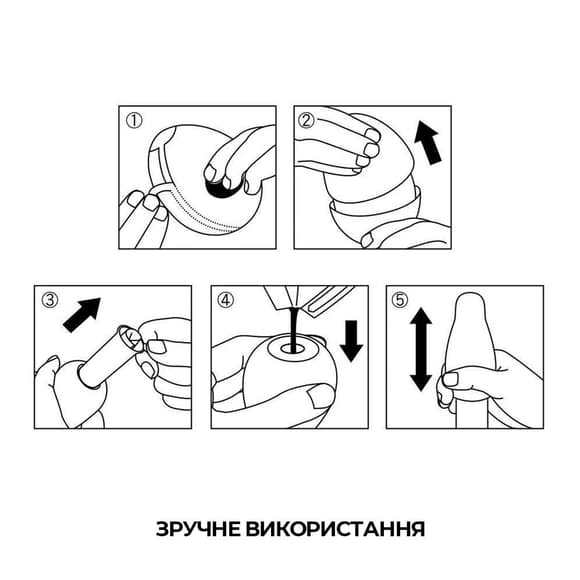 ①

②

③

④

⑤

ЗРУЧНЕ ВИКОРИСТАННЯ