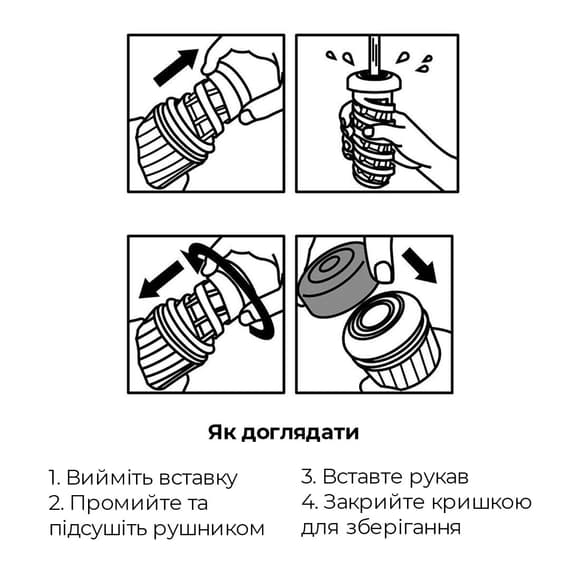 Як доглядати

1. Вийміть вставку
2. Промийте та підсушіть рушником

3. Вставте рукав
4. Закрийте кришкою для зберігання