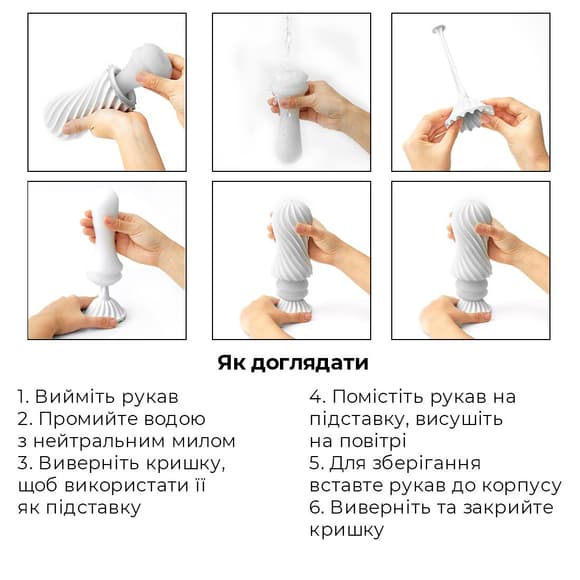 Як доглядати

1. Вийміть рукав
2. Промийте водою з нейтральним милом
3. Виверніть кришку, щоб використати її як підставку

4. Помістіть рукав на підставку, висушіть на повітрі
5. Для зберігання вставте рукав до корпусу
6. Виверніть та закрийте кришку